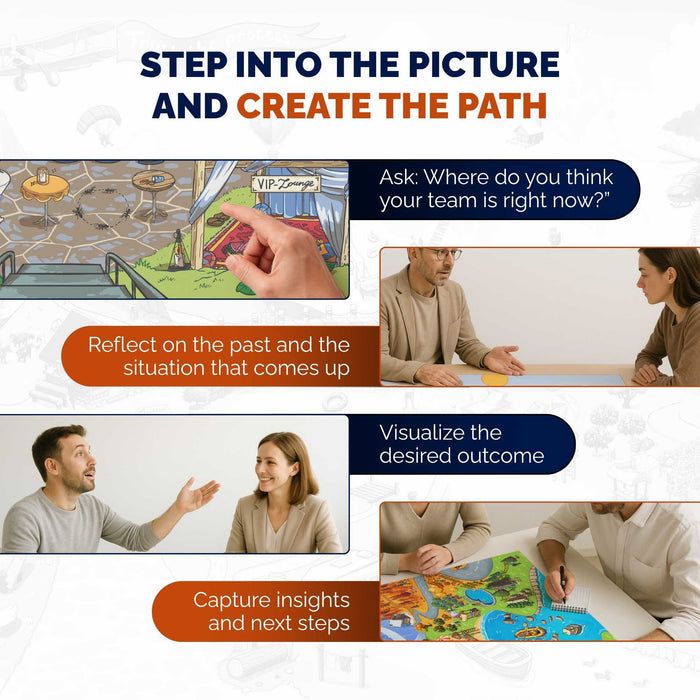 STEP INTO THE PICTURE AND CREATE THE PATH

VIP-Lounge

Ask: Where do you think your team is right now?"

Reflect on the past and the situation that comes up

Visualize the desired outcome

Capture insights and next steps